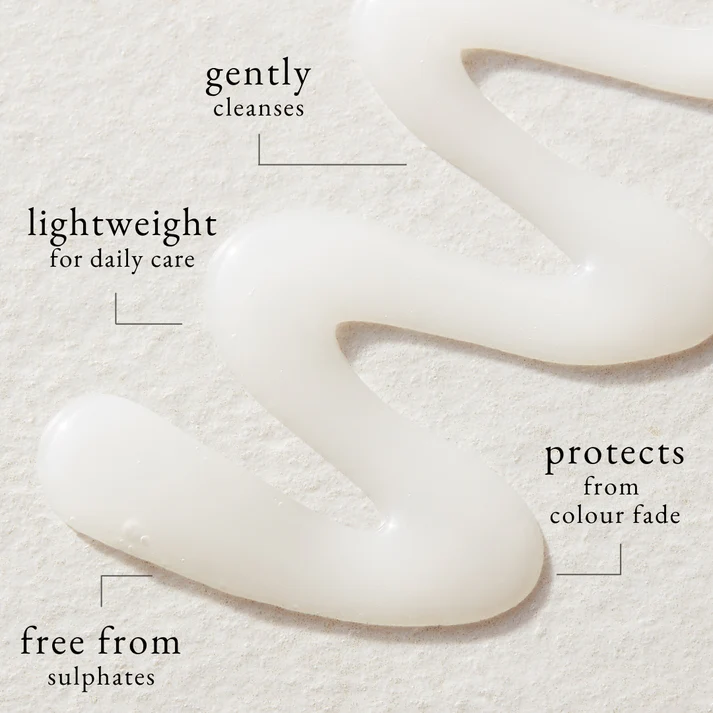 gently
cleanses

lightweight
for daily care

protects
from
colour fade

free from
sulphates